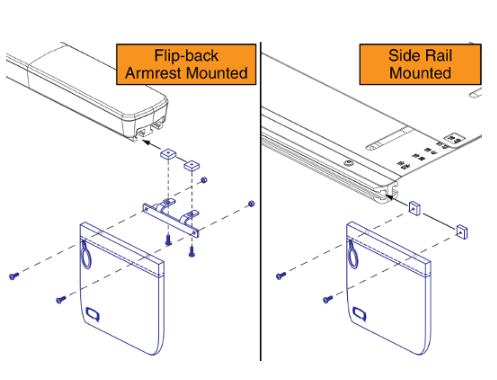 Flip-back Armrest Mounted

Side Rail Mounted