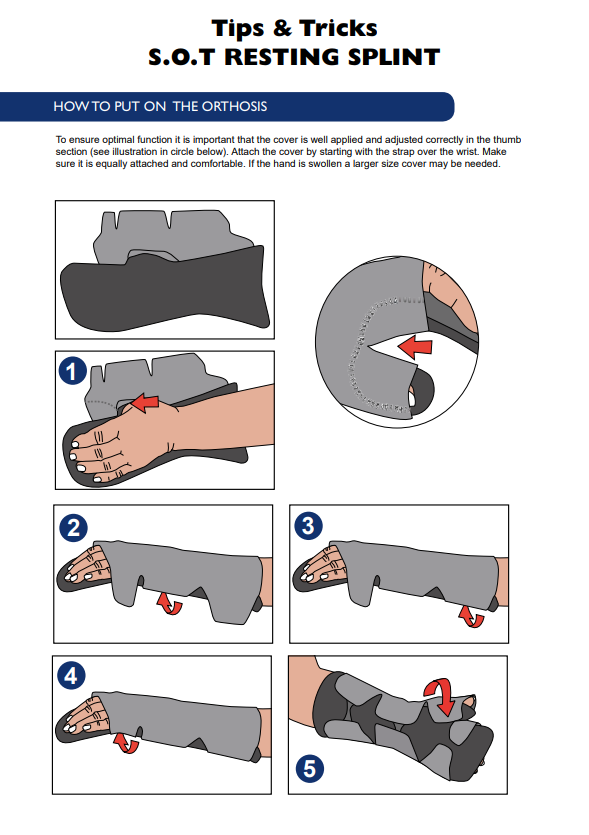 Tips & Tricks
S.O.T RESTING SPLINT

HOW TO PUT ON THE ORTHOSIS

To ensure optimal function it is important that the cover is well applied and adjusted correctly in the thumb section (see illustration in circle below). Attach the cover by starting with the strap over the wrist. Make sure it is equally attached and comfortable. If the hand is swollen a larger size cover may be needed.

1

2

3

4

5