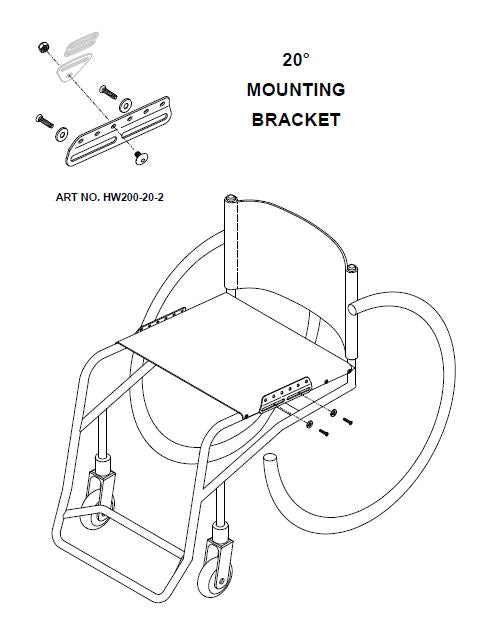 20°
MOUNTING
BRACKET

ART NO. HW200-20-2