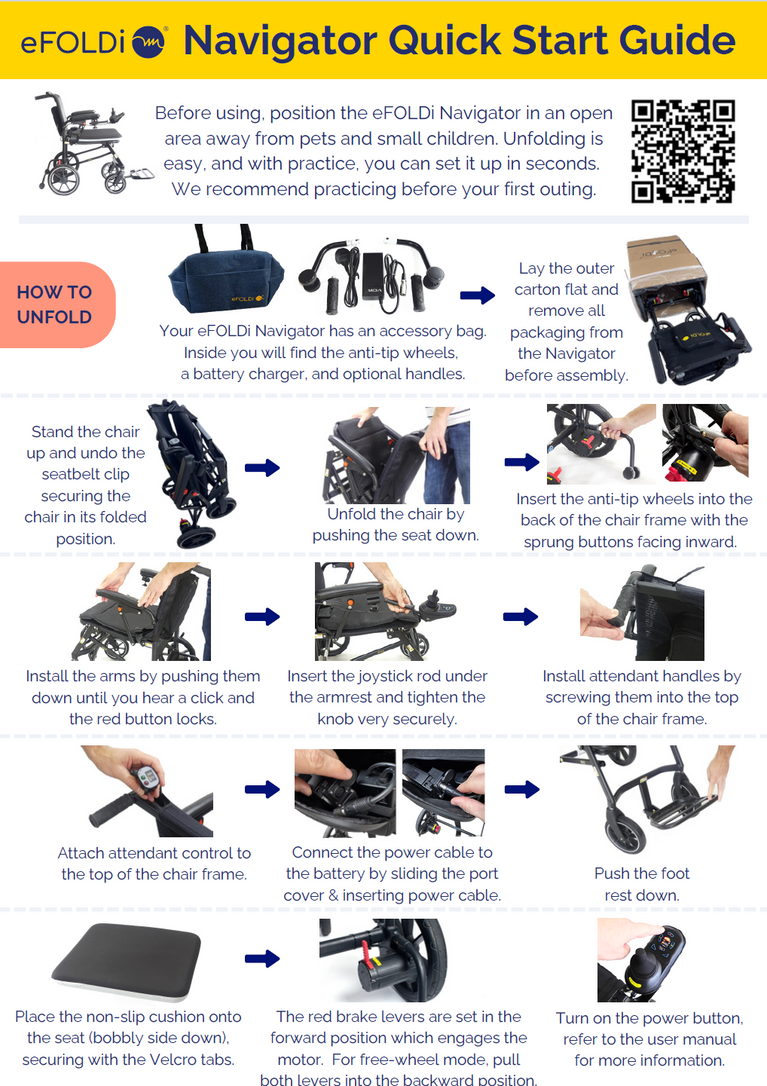 eFOLDi Navigator Quick Start Guide

Before using, position the eFOLDi Navigator in an open area away from pets and small children. Unfolding is easy, and with practice, you can set it up in seconds. We recommend practicing before your first outing.

HOW TO UNFOLD

eFOLDi

Your eFOLDi Navigator has an accessory bag. Inside you will find the anti-tip wheels, a battery charger, and optional handles.

Lay the outer carton flat and remove all packaging from the Navigator before assembly.

Stand the chair up and undo the seatbelt clip securing the chair in its folded position.

Unfold the chair by pushing the seat down.

Insert the anti-tip wheels into the back of the chair frame with the sprung buttons facing inward.

Install the arms by pushing them down until you hear a click and the red button locks.

Insert the joystick rod under the armrest and tighten the knob very securely.

Install attendant handles by screwing them into the top of the chair frame.

Attach attendant control to the top of the chair frame.

Connect the power cable to the battery by sliding the port cover & inserting power cable.

Push the foot rest down.

Place the non-slip cushion onto the seat (bobbly side down), securing with the Velcro tabs.

The red brake levers are set in the forward position which engages the motor. For free-wheel mode, pull both levers into the backward position.

Turn on the power button, refer to the user manual for more information.